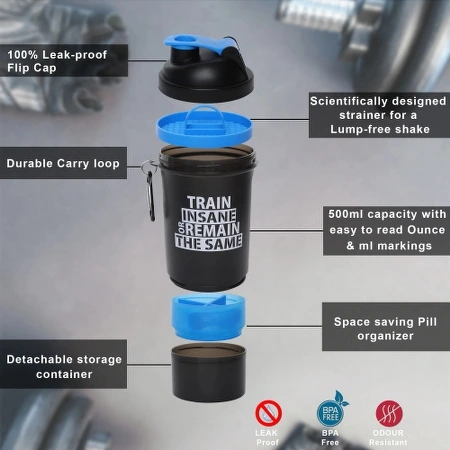 100% Leak-proof Flip Cap

Scientifically designed strainer for a Lump-free shake

Durable Carry loop

TRAIN INSANE OR REMAIN THE SAME

500ml capacity with easy to read Ounce & ml markings

Space saving Pill organizer

Detachable storage container

LEAK Proof

BPA FREE

BPA Free

ODOUR Resistant