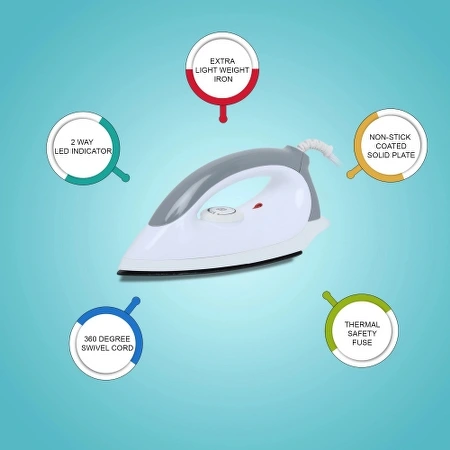 EXTRA LIGHT WEIGHT IRON

2 WAY LED INDICATOR

NON-STICK COATED SOLID PLATE

360 DEGREE SWIVEL CORD

THERMAL SAFETY FUSE