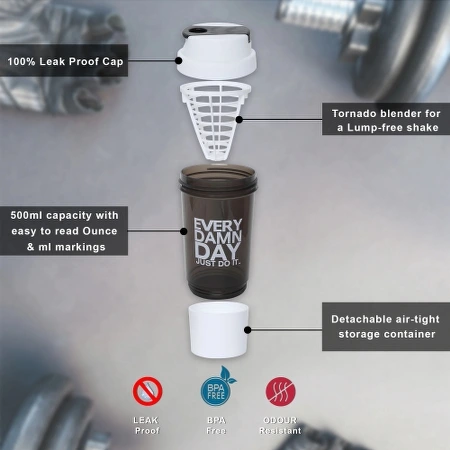 100% Leak Proof Cap

Tornado blender for a Lump-free shake

500ml capacity with easy to read Ounce & ml markings

EVERY DAMN DAY JUST DO IT.

Detachable air-tight storage container

BPA FREE

LEAK Proof

BPA Free

ODOUR Resistant