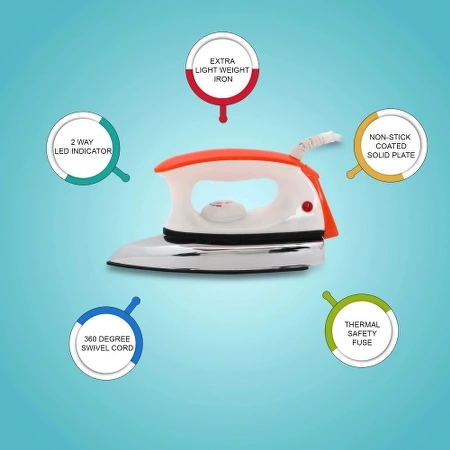 EXTRA LIGHT WEIGHT IRON

2 WAY LED INDICATOR

NON-STICK COATED SOLID PLATE

360 DEGREE SWIVEL CORD

THERMAL SAFETY FUSE